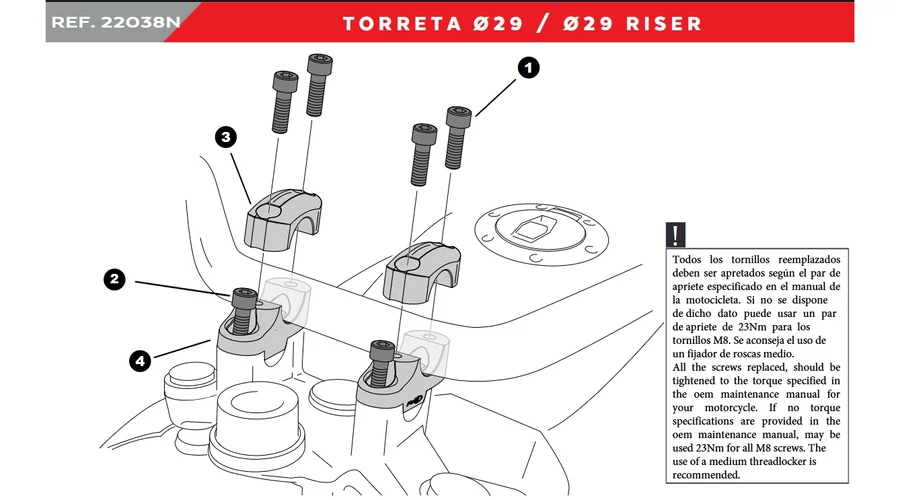 REF. 22038N

TORRETA Ø29 / Ø29 RISER

1

3

2

4

!

Todos los tornillos reemplazados deben ser apretados según el par de apriete especificado en el manual de la motocicleta. Si no se dispone de dicho dato puede usar un par de apriete de 23Nm para los tornillos M8. Se aconseja el uso de un fijador de roscas medio.
All the screws replaced, should be tightened to the torque specified in the oem maintenance manual for your motorcycle. If no torque specifications are provided in the oem maintenance manual, may be used 23Nm for all M8 screws. The use of a medium threadlocker is recommended.