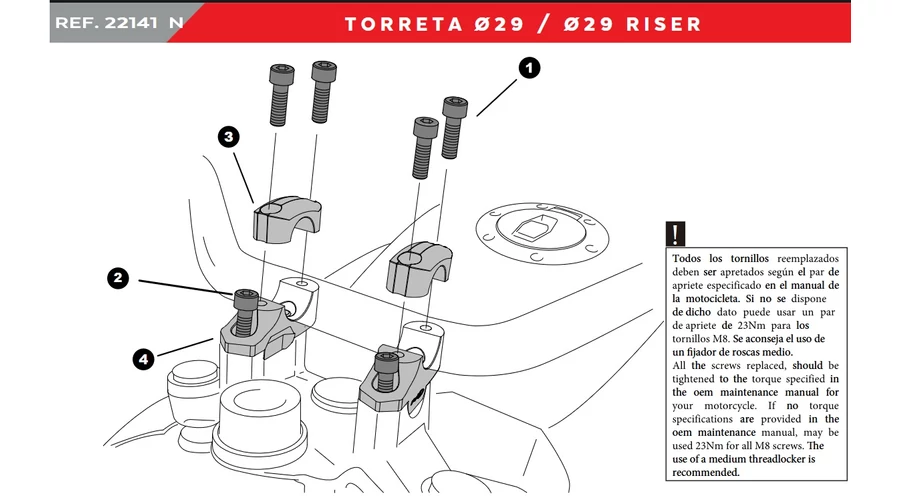 REF. 22141 N

TORRETA Ø29 / Ø29 RISER

1

3

2

4

!

Todos los tornillos reemplazados deben ser apretados según el par de apriete especificado en el manual de la motocicleta. Si no se dispone de dicho dato puede usar un par de apriete de 23Nm para los tornillos M8. Se aconseja el uso de un fijador de roscas medio.
All the screws replaced, should be tightened to the torque specified in the oem maintenance manual for your motorcycle. If no torque specifications are provided in the oem maintenance manual, may be used 23Nm for all M8 screws. The use of a medium threadlocker is recommended.