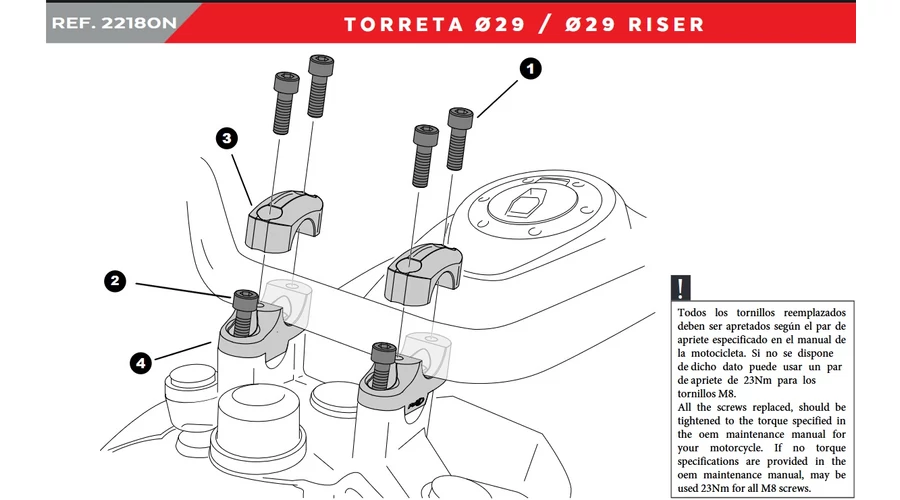 REF. 2218ON

TORRETA Ø29 / Ø29 RISER

1

3

2

4

!

Todos los tornillos reemplazados deben ser apretados según el par de apriete especificado en el manual de la motocicleta. Si no se dispone de dicho dato puede usar un par de apriete de 23Nm para los tornillos M8.
All the screws replaced, should be tightened to the torque specified in the oem maintenance manual for your motorcycle. If no torque specifications are provided in the oem maintenance manual, may be used 23Nm for all M8 screws.