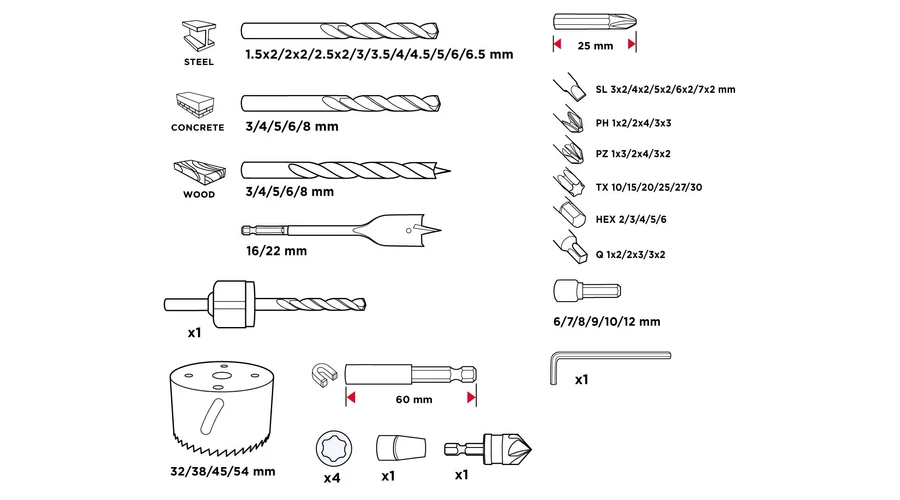 STEEL
1.5x2/2x2/2.5x2/3/3.5/4/4.5/5/6/6.5 mm

CONCRETE
3/4/5/6/8 mm

WOOD
3/4/5/6/8 mm

16/22 mm

x1

32/38/45/54 mm

60 mm

x4
x1
x1

25 mm

SL 3x2/4x2/5x2/6x2/7x2 mm
PH 1x2/2x4/3x3
PZ 1x3/2x4/3x2
TX 10/15/20/25/27/30
HEX 2/3/4/5/6
Q 1x2/2x3/3x2

6/7/8/9/10/12 mm

x1