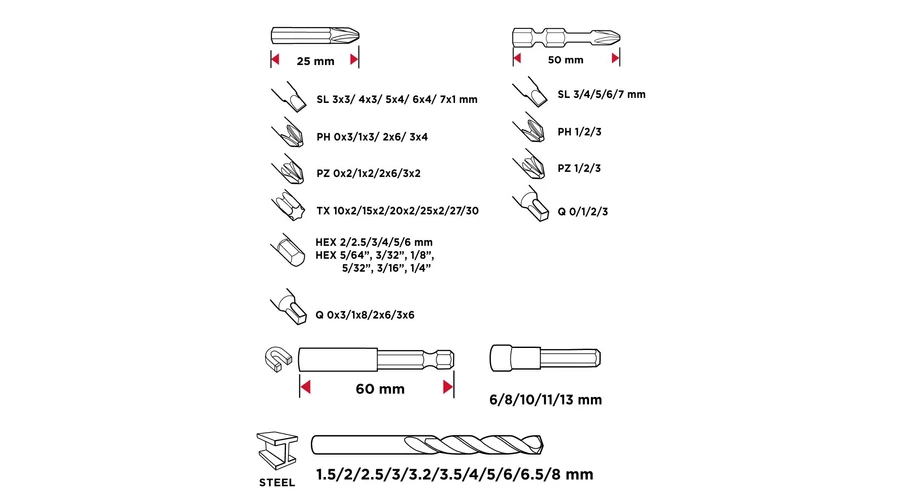 25 mm

SL 3x3/ 4x3/ 5x4/ 6x4/ 7x1 mm

PH 0x3/1x3/ 2x6/ 3x4

PZ 0x2/1x2/2x6/3x2

TX 10x2/15x2/20x2/25x2/27/30

HEX 2/2.5/3/4/5/6 mm
HEX 5/64", 3/32", 1/8", 5/32", 3/16", 1/4"

Q 0x3/1x8/2x6/3x6

50 mm

SL 3/4/5/6/7 mm

PH 1/2/3

PZ 1/2/3

Q 0/1/2/3

60 mm

6/8/10/11/13 mm

STEEL

1.5/2/2.5/3/3.2/3.5/4/5/6/6.5/8 mm