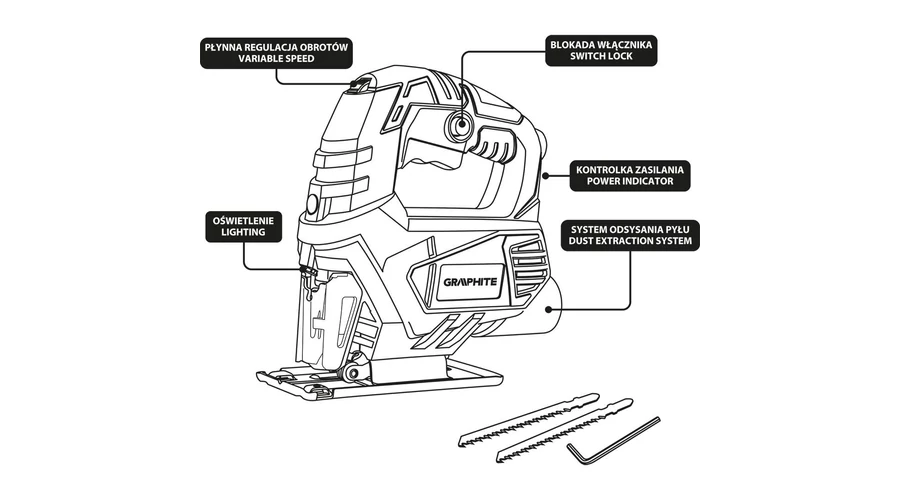 PŁYNNA REGULACJA OBROTÓW
VARIABLE SPEED

BLOKADA WŁĄCZNIKA
SWITCH LOCK

KONTROLKA ZASILANIA
POWER INDICATOR

OŚWIETLENIE
LIGHTING

SYSTEM ODSYSANIA PYŁU
DUST EXTRACTION SYSTEM

GRAPHITE