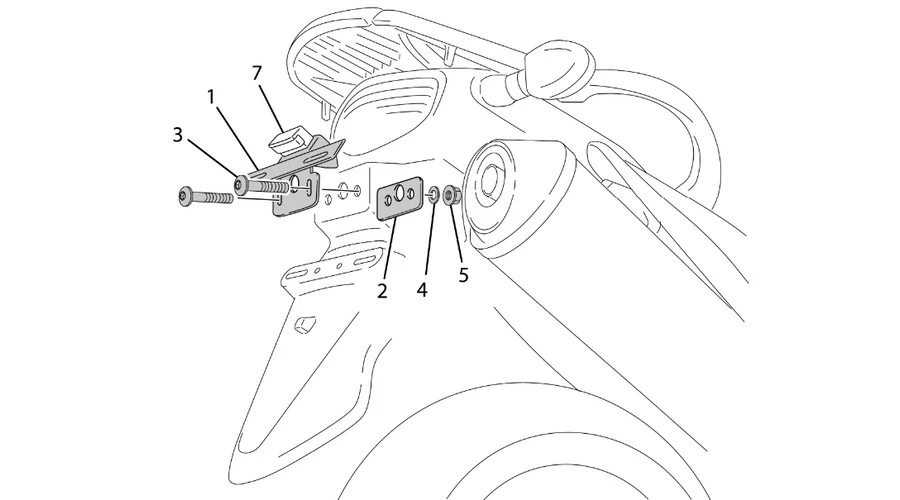 7
1
3
2
4
5