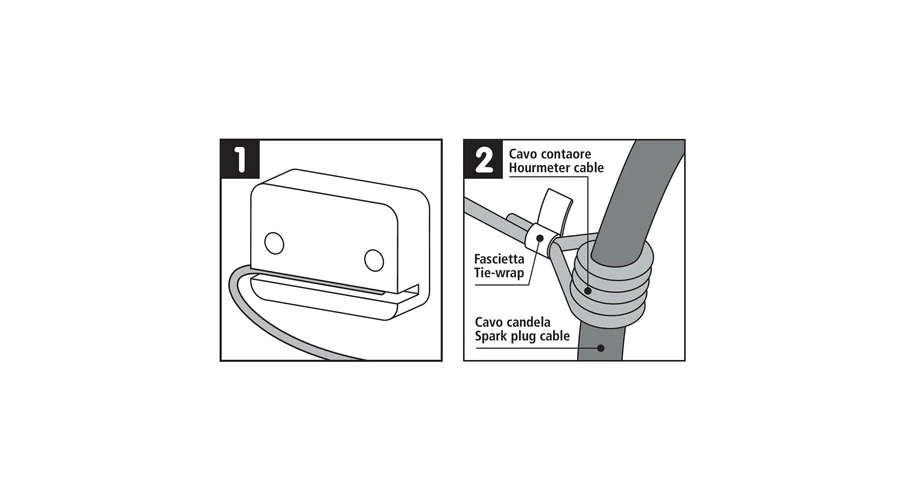 1

2
Cavo contaore
Hourmeter cable

Fascietta
Tie-wrap

Cavo candela
Spark plug cable