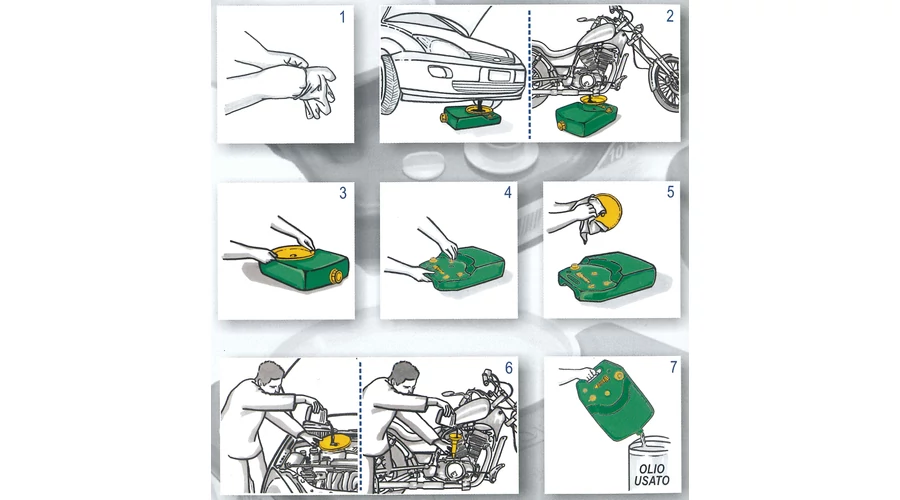 1

2

3

4

5

6

7

OLIO USATO